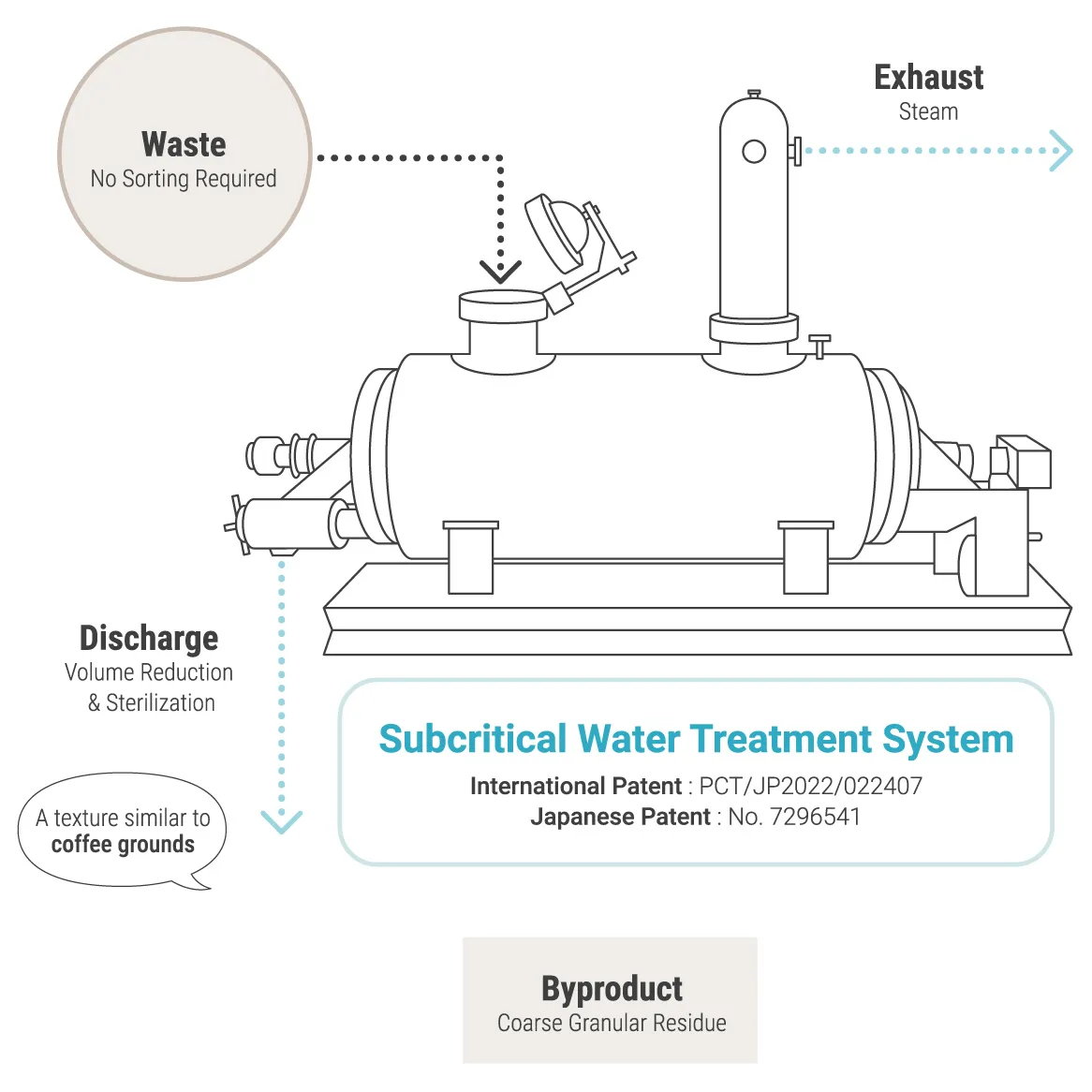 Waste
No Sorting Required

Exhaust
Steam

Discharge
Volume Reduction
& Sterilization

A texture similar to
coffee grounds

Subcritical Water Treatment System
International Patent : PCT/JP2022/022407
Japanese Patent : No. 7296541

Byproduct
Coarse Granular Residue