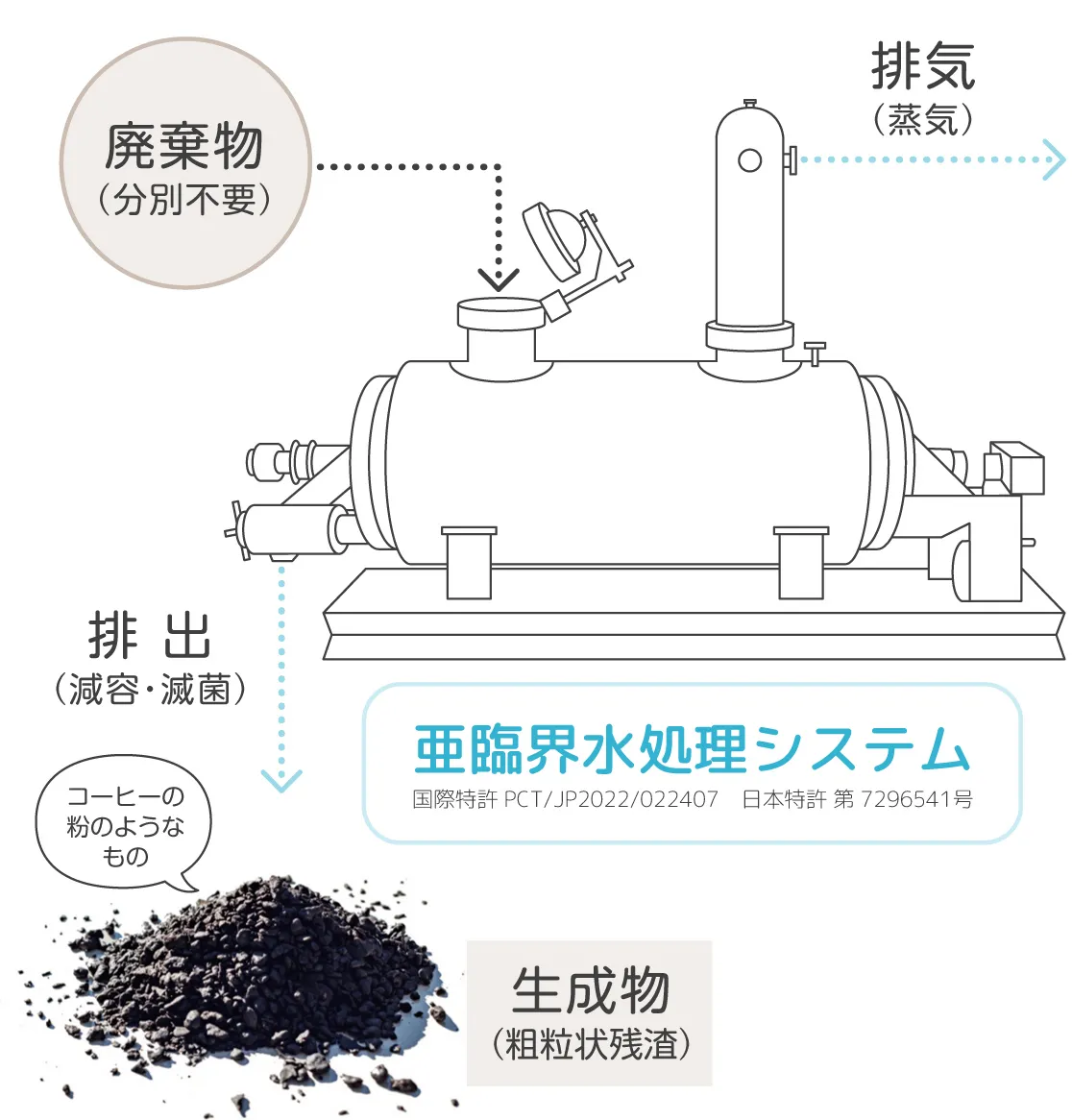 廃棄物
（分別不要）

排気
（蒸気）

排 出
（減容・滅菌）

亜臨界水処理システム
国際特許 PCT/JP2022/022407 日本特許 第 7296541号

コーヒーの粉のようなもの

生成物
（粗粒状残渣）